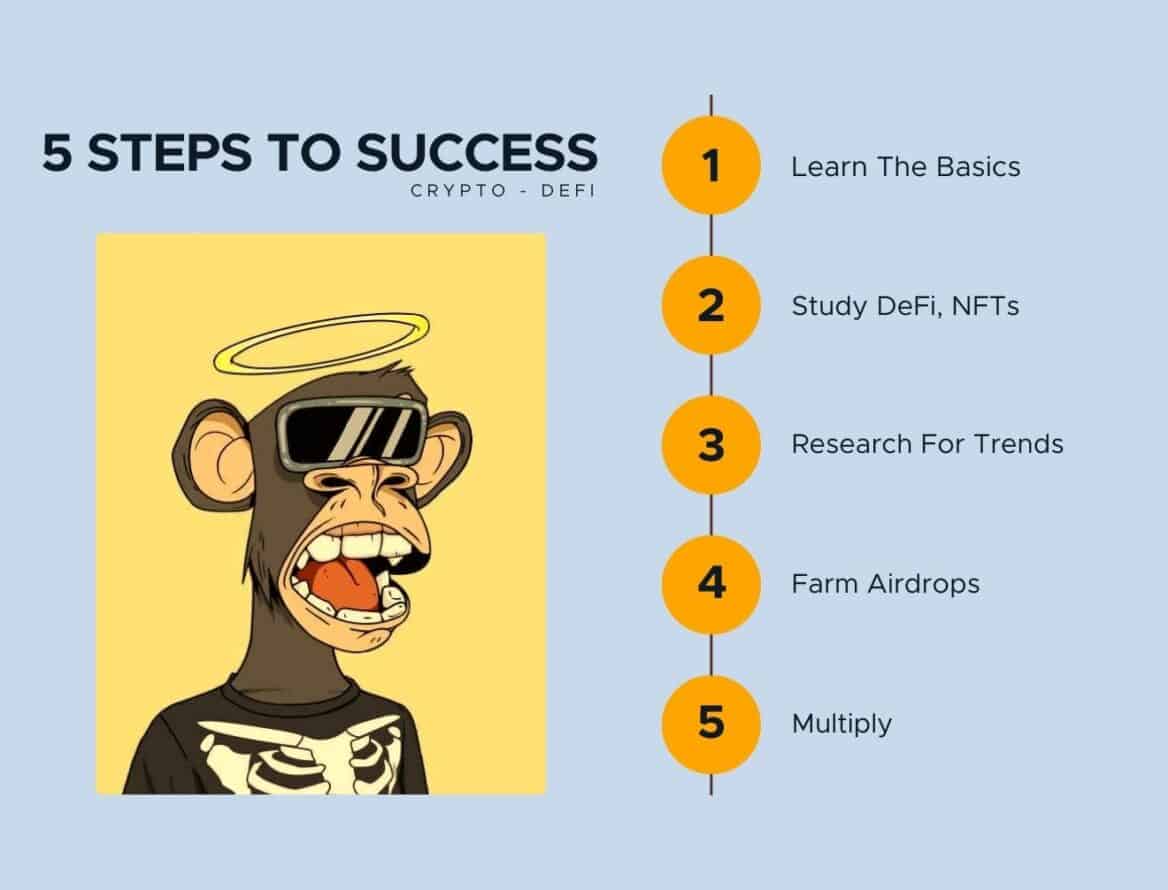 5 STEPS TO SUCCESS
CRYPTO - DEFI

1 Learn The Basics

2 Study DeFi, NFTs

3 Research For Trends

4 Farm Airdrops

5 Multiply